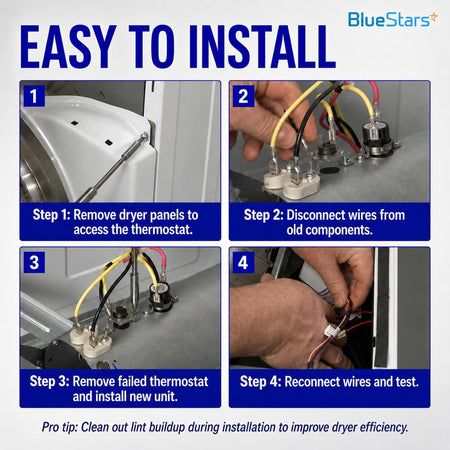 BlueStars

EASY TO INSTALL

1

Step 1: Remove dryer panels to access the thermostat.

2

Step 2: Disconnect wires from old components.

3

Step 3: Remove failed thermostat and install new unit.

4

Step 4: Reconnect wires and test.

Pro tip: Clean out lint buildup during installation to improve dryer efficiency.