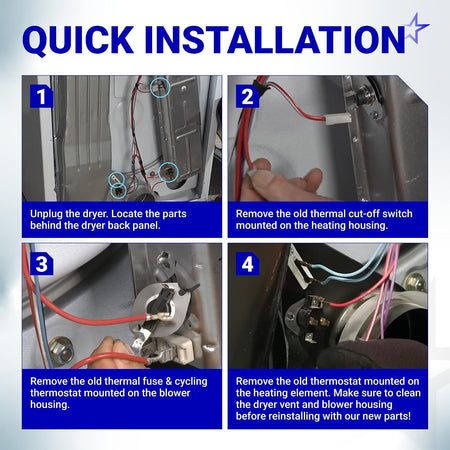 QUICK INSTALLATION

1

Unplug the dryer. Locate the parts behind the dryer back panel.

2

Remove the old thermal cut-off switch mounted on the heating housing.

3

Remove the old thermal fuse & cycling thermostat mounted on the blower housing.

4

Remove the old thermostat mounted on the heating element. Make sure to clean the dryer vent and blower housing before reinstalling with our new parts!