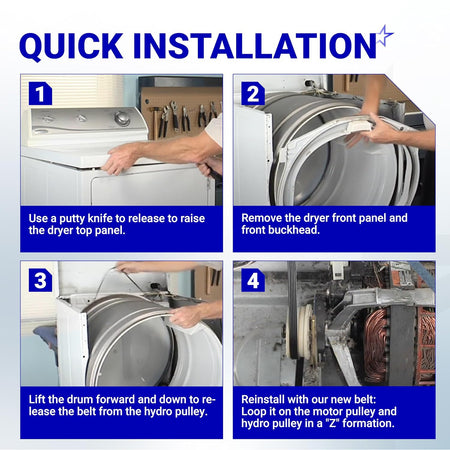 QUICK INSTALLATION

1

Use a putty knife to release to raise the dryer top panel.

2

Remove the dryer front panel and front buckhead.

3

Lift the drum forward and down to release the belt from the hydro pulley.

4

Reinstall with our new belt: Loop it on the motor pulley and hydro pulley in a "Z" formation.