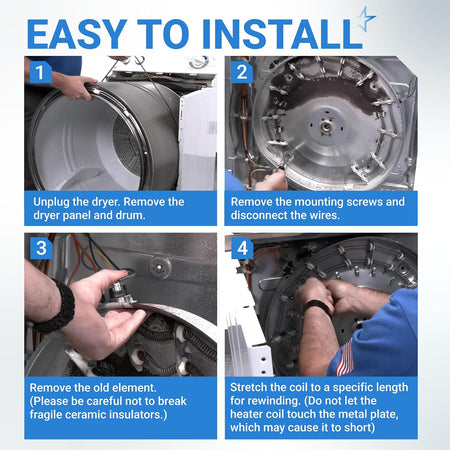 EASY TO INSTALL

1

Unplug the dryer. Remove the dryer panel and drum.

2

Remove the mounting screws and disconnect the wires.

3

Remove the old element. (Please be careful not to break fragile ceramic insulators.)

4

Stretch the coil to a specific length for rewinding. (Do not let the heater coil touch the metal plate, which may cause it to short)