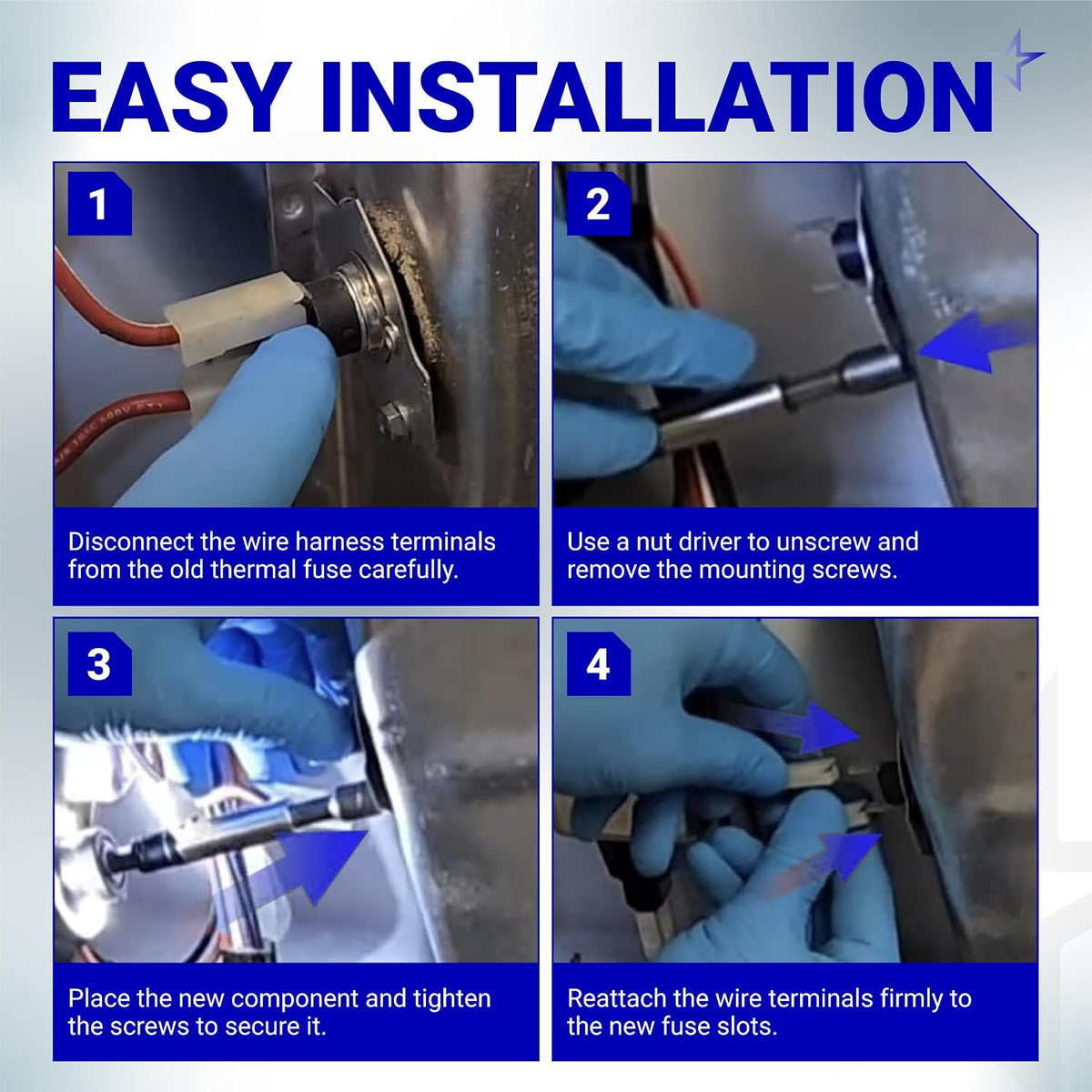 EASY INSTALLATION

1

Disconnect the wire harness terminals from the old thermal fuse carefully.

2

Use a nut driver to unscrew and remove the mounting screws.

3

Place the new component and tighten the screws to secure it.

4

Reattach the wire terminals firmly to the new fuse slots.