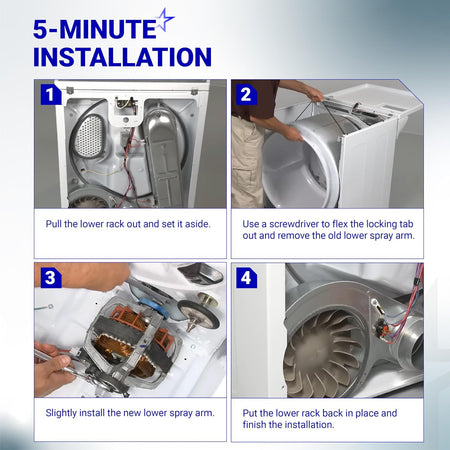 5-MINUTE INSTALLATION

1

Pull the lower rack out and set it aside.

2

Use a screwdriver to flex the locking tab out and remove the old lower spray arm.

3

Slightly install the new lower spray arm.

4

Put the lower rack back in place and finish the installation.