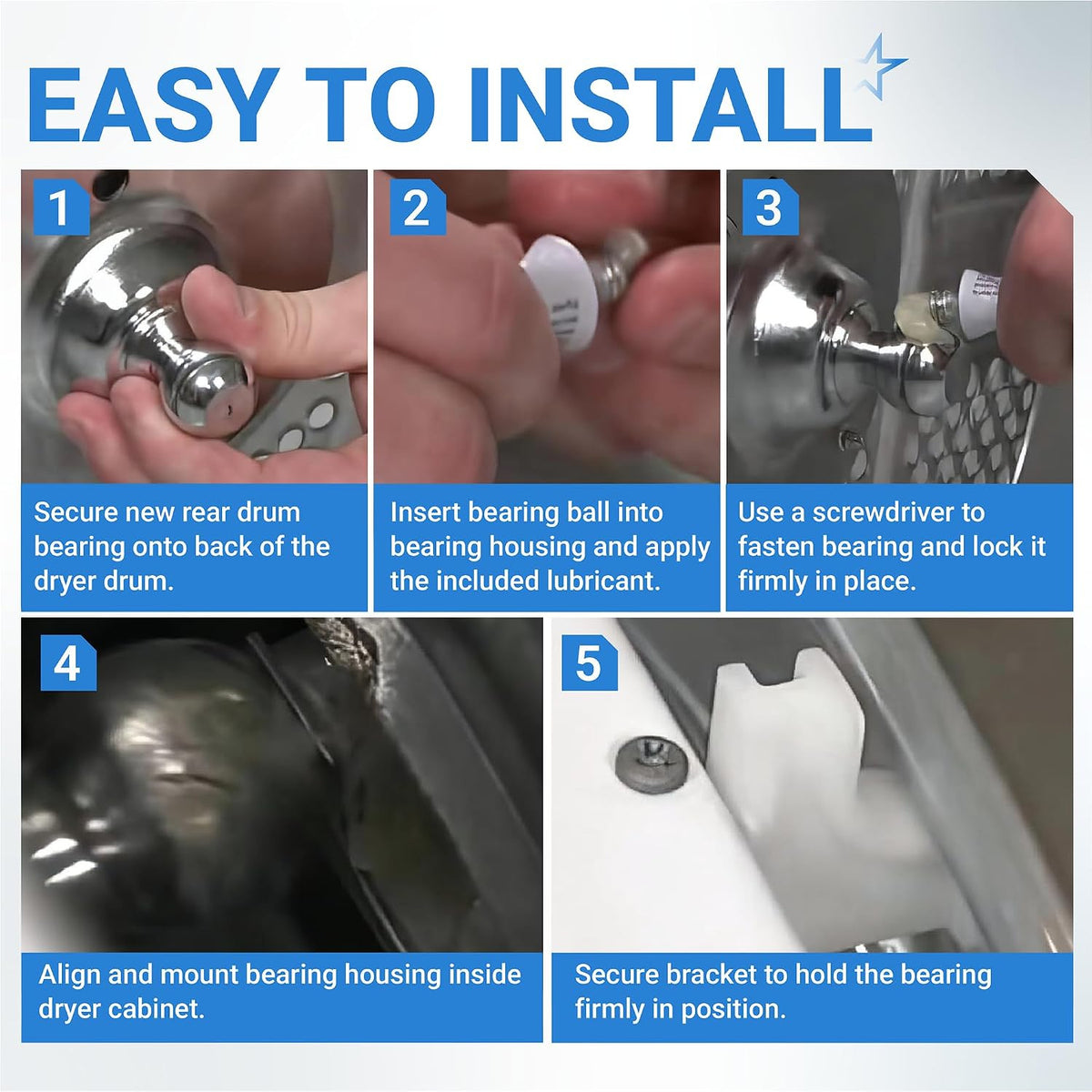 EASY TO INSTALL

1

Secure new rear drum bearing onto back of the dryer drum.

2

Insert bearing ball into bearing housing and apply the included lubricant.

3

Use a screwdriver to fasten bearing and lock it firmly in place.

4

Align and mount bearing housing inside dryer cabinet.

5

Secure bracket to hold the bearing firmly in position.