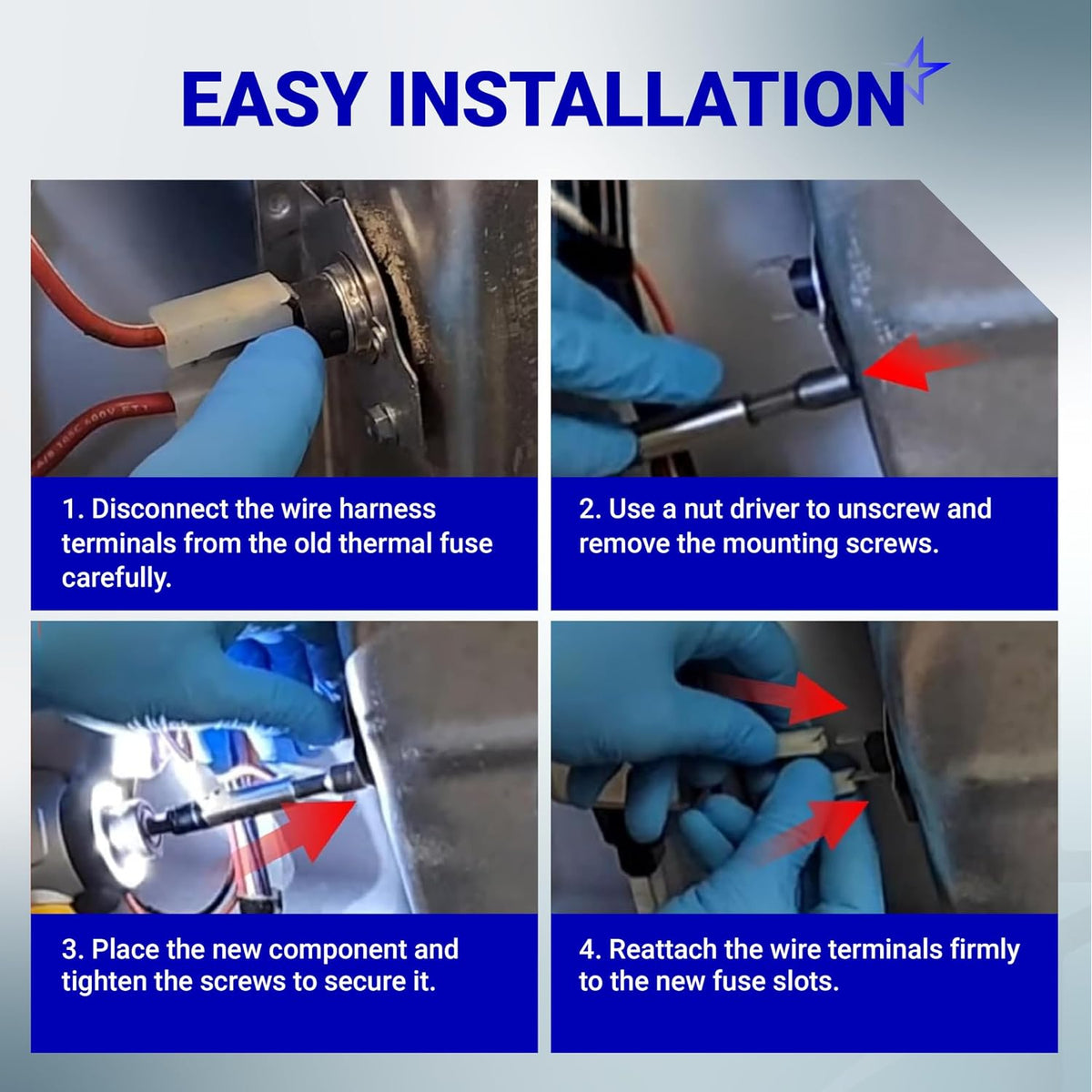 EASY INSTALLATION

1. Disconnect the wire harness terminals from the old thermal fuse carefully.

2. Use a nut driver to unscrew and remove the mounting screws.

3. Place the new component and tighten the screws to secure it.

4. Reattach the wire terminals firmly to the new fuse slots.