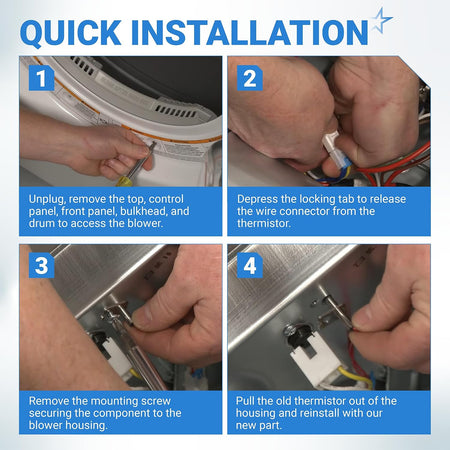 QUICK INSTALLATION

1

Unplug, remove the top, control panel, front panel, bulkhead, and drum to access the blower.

2

Depress the locking tab to release the wire connector from the thermistor.

3

Remove the mounting screw securing the component to the blower housing.

4

Pull the old thermistor out of the housing and reinstall with our new part.