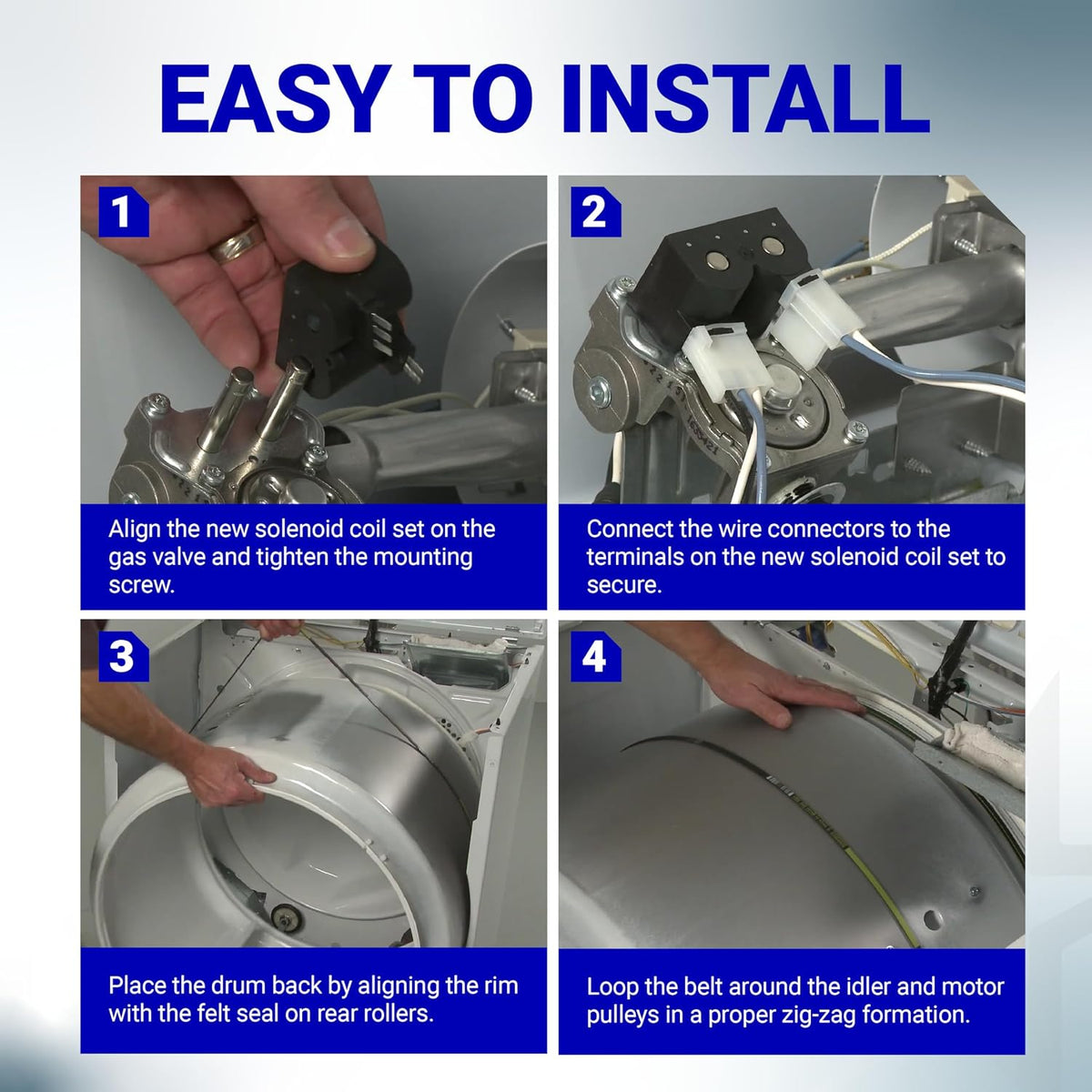 EASY TO INSTALL

1

Align the new solenoid coil set on the gas valve and tighten the mounting screw.

2

Connect the wire connectors to the terminals on the new solenoid coil set to secure.

3

Place the drum back by aligning the rim with the felt seal on rear rollers.

4

Loop the belt around the idler and motor pulleys in a proper zig-zag formation.