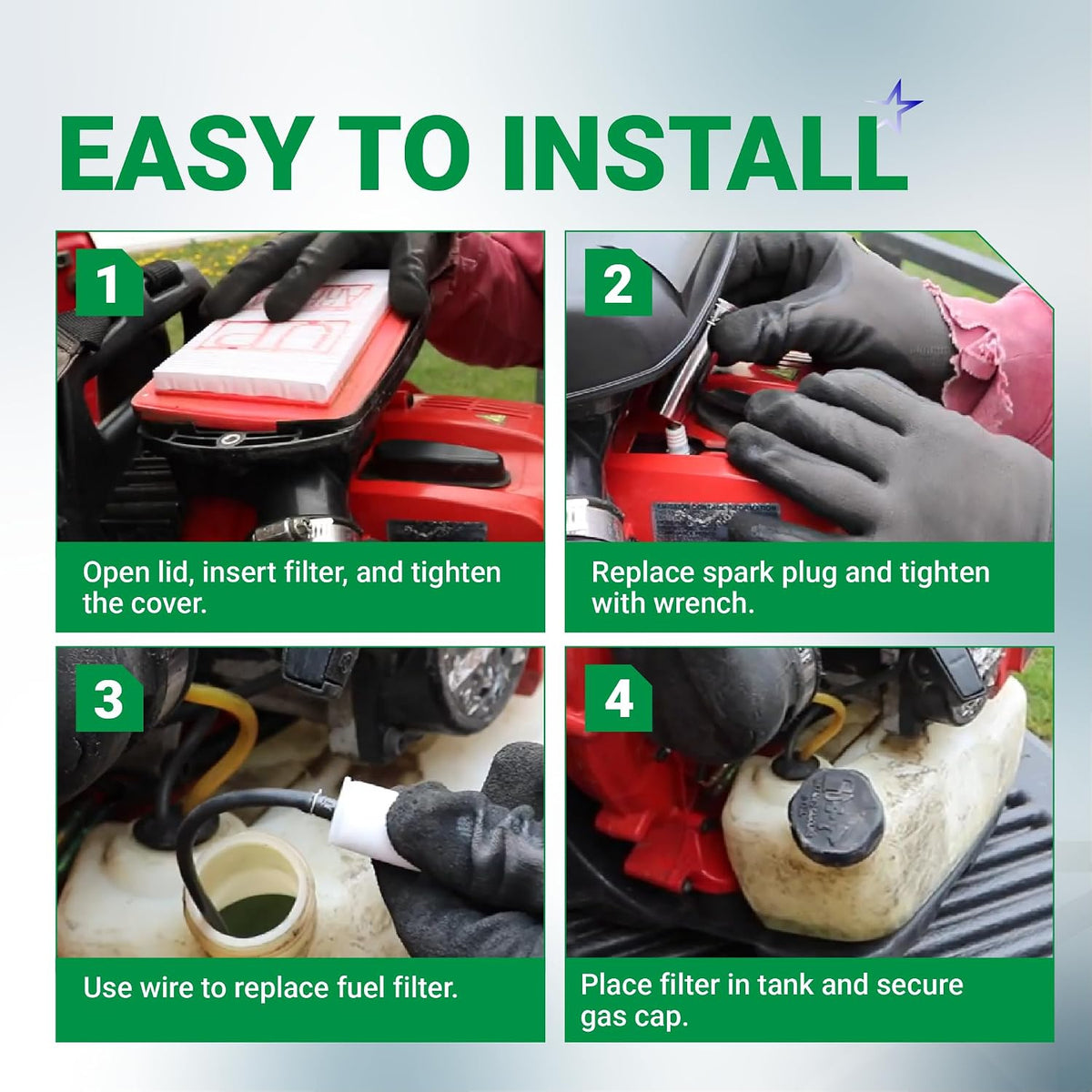 EASY TO INSTALL

1

Open lid, insert filter, and tighten the cover.

2

Replace spark plug and tighten with wrench.

3

Use wire to replace fuel filter.

4

Place filter in tank and secure gas cap.