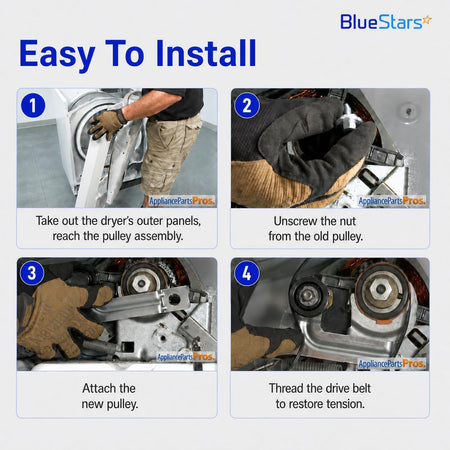 BlueStars

Easy To Install

1

AppliancePartsPros.

Take out the dryer's outer panels, reach the pulley assembly.

2

AppliancePartsPros.

Unscrew the nut from the old pulley.

3

AppliancePartsPros.

Attach the new pulley.

4

AppliancePartsPros.

Thread the drive belt to restore tension.