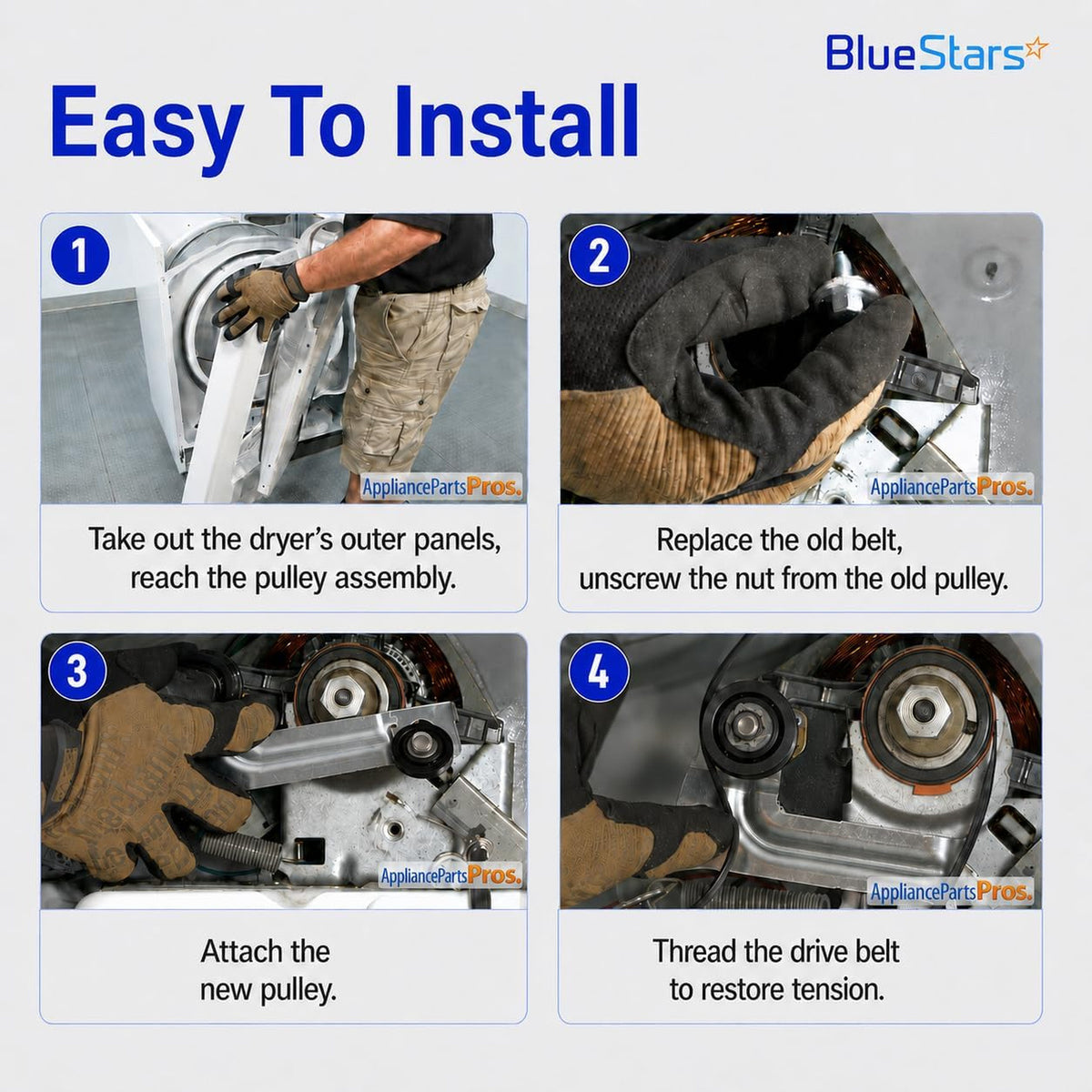 BlueStars

Easy To Install

1

AppliancePartsPros.

Take out the dryer's outer panels, reach the pulley assembly.

2

AppliancePartsPros.

Replace the old belt, unscrew the nut from the old pulley.

3

AppliancePartsPros.

Attach the new pulley.

4

AppliancePartsPros.

Thread the drive belt to restore tension.