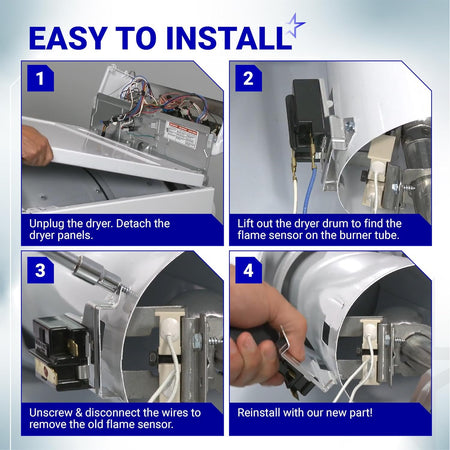 EASY TO INSTALL

1

Unplug the dryer. Detach the dryer panels.

2

Lift out the dryer drum to find the flame sensor on the burner tube.

3

Unscrew & disconnect the wires to remove the old flame sensor.

4

Reinstall with our new part!