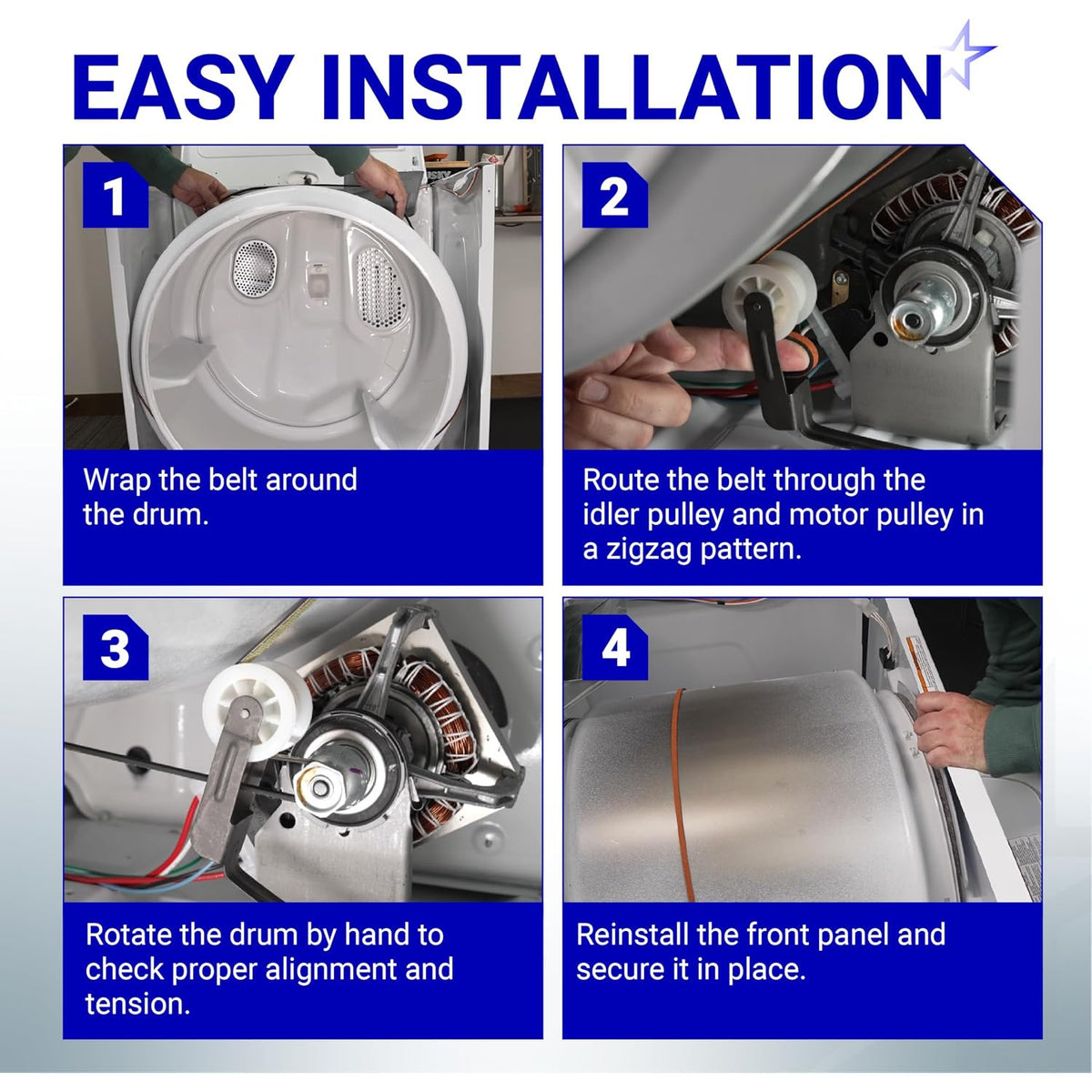 EASY INSTALLATION

1

Wrap the belt around the drum.

2

Route the belt through the idler pulley and motor pulley in a zigzag pattern.

3

Rotate the drum by hand to check proper alignment and tension.

4

Reinstall the front panel and secure it in place.