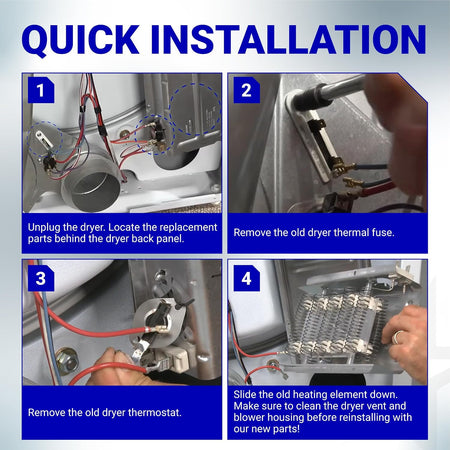 QUICK INSTALLATION

1

Unplug the dryer. Locate the replacement parts behind the dryer back panel.

2

Remove the old dryer thermal fuse.

3

Remove the old dryer thermostat.

4

Slide the old heating element down. Make sure to clean the dryer vent and blower housing before reinstalling with our new parts!