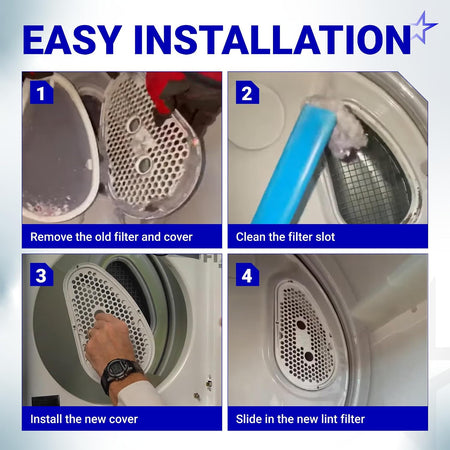 EASY INSTALLATION

1

Remove the old filter and cover

2

Clean the filter slot

3

Install the new cover

4

Slide in the new lint filter