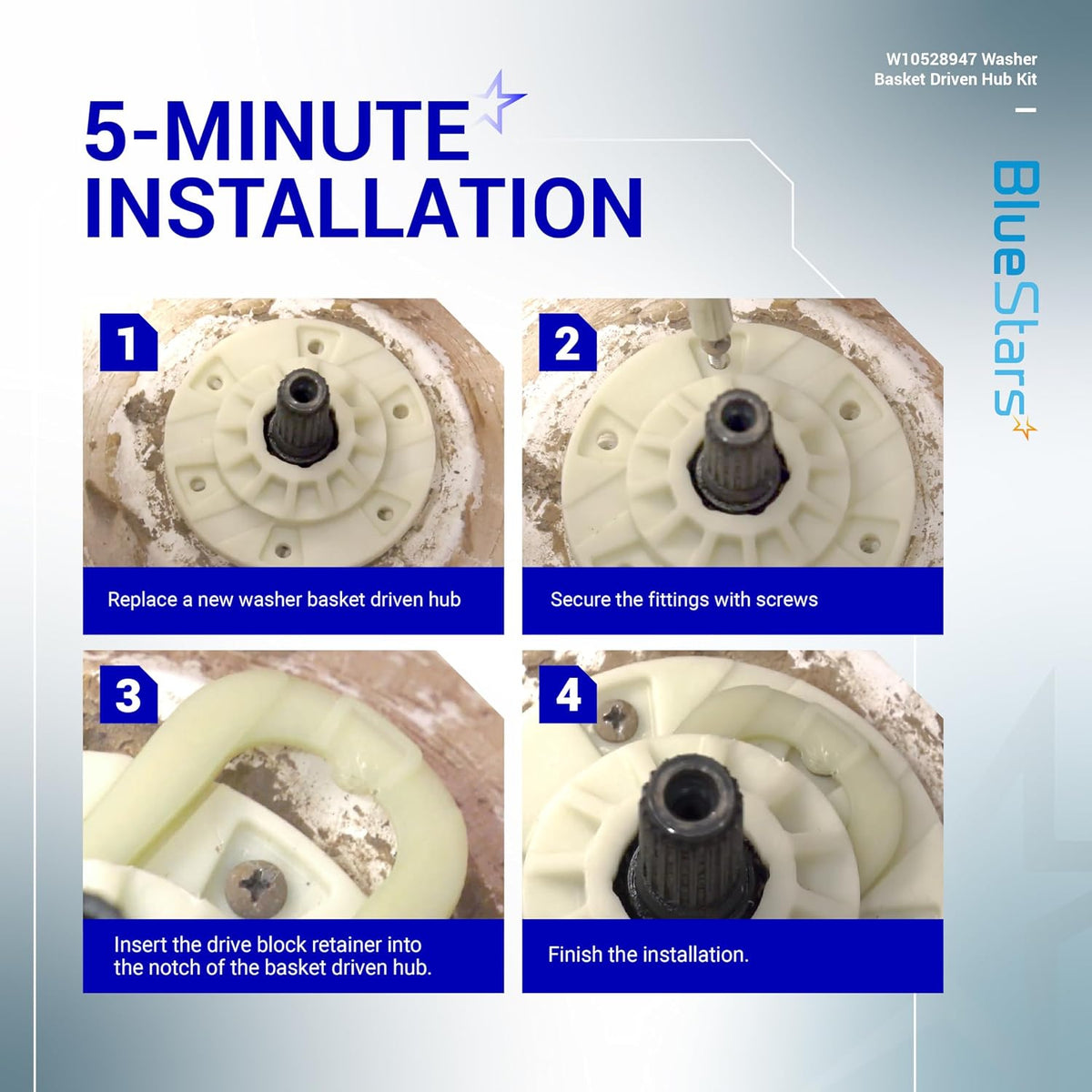 W10528947 Washer Basket Driven Hub Kit

BlueStars

5-MINUTE INSTALLATION

1

Replace a new washer basket driven hub

2

Secure the fittings with screws

3

Insert the drive block retainer into the notch of the basket driven hub.

4

Finish the installation.