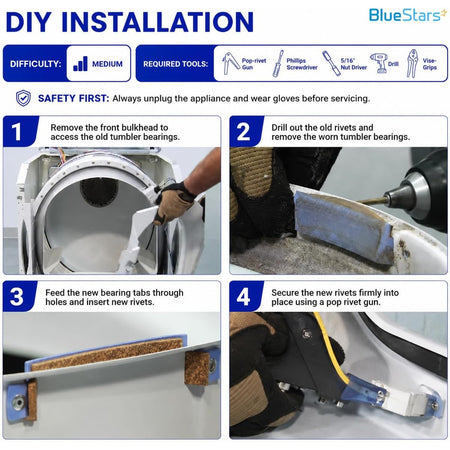 DIY INSTALLATION

BlueStars

DIFFICULTY: MEDIUM

REQUIRED TOOLS: Pop-rivet Gun Phillips Screwdriver 5/16" Nut Driver Drill Vise-Grips

SAFETY FIRST: Always unplug the appliance and wear gloves before servicing.

1 Remove the front bulkhead to access the old tumbler bearings.

2 Drill out the old rivets and remove the worn tumbler bearings.

3 Feed the new bearing tabs through holes and insert new rivets.

4 Secure the new rivets firmly into place using a pop rivet gun.