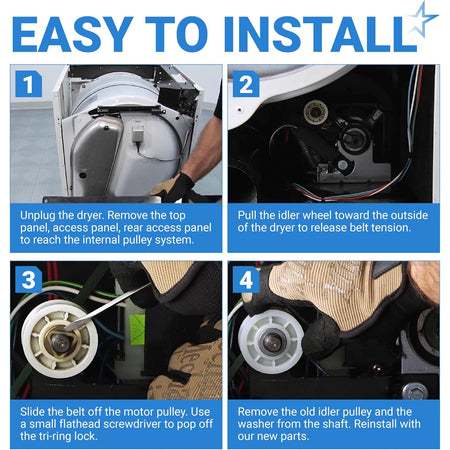 EASY TO INSTALL

1

Unplug the dryer. Remove the top panel, access panel, rear access panel to reach the internal pulley system.

2

Pull the idler wheel toward the outside of the dryer to release belt tension.

3

Slide the belt off the motor pulley. Use a small flathead screwdriver to pop off the tri-ring lock.

4

Remove the old idler pulley and the washer from the shaft. Reinstall with our new parts.