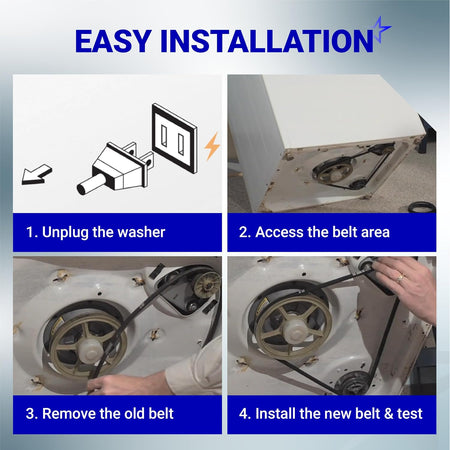 EASY INSTALLATION

1. Unplug the washer

2. Access the belt area

3. Remove the old belt

4. Install the new belt & test