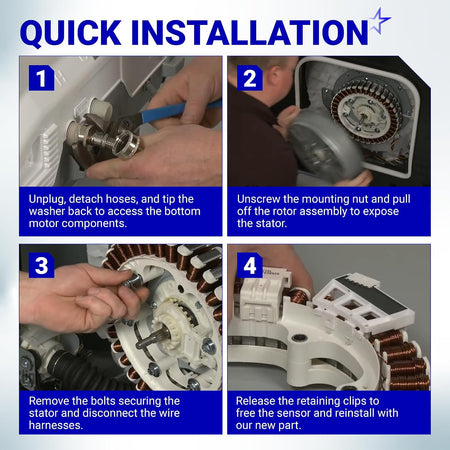 QUICK INSTALLATION

1

Unplug, detach hoses, and tip the washer back to access the bottom motor components.

2

Unscrew the mounting nut and pull off the rotor assembly to expose the stator.

3

Remove the bolts securing the stator and disconnect the wire harnesses.

4

Release the retaining clips to free the sensor and reinstall with our new part.