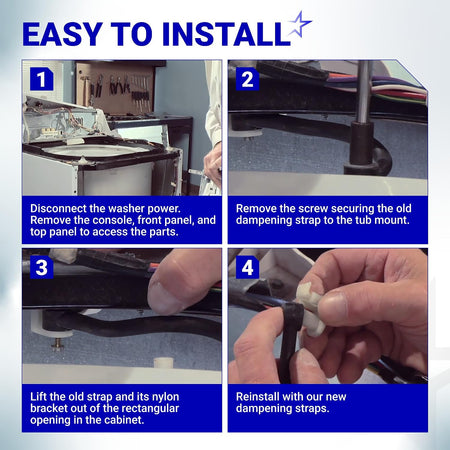 EASY TO INSTALL

1

Disconnect the washer power. Remove the console, front panel, and top panel to access the parts.

2

Remove the screw securing the old dampening strap to the tub mount.

3

Lift the old strap and its nylon bracket out of the rectangular opening in the cabinet.

4

Reinstall with our new dampening straps.