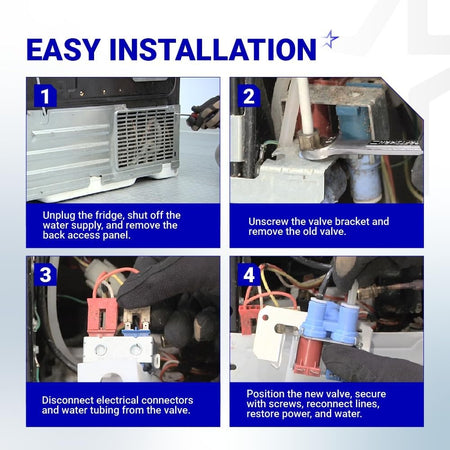 EASY INSTALLATION

1

Unplug the fridge, shut off the water supply, and remove the back access panel.

2

Unscrew the valve bracket and remove the old valve.

3

Disconnect electrical connectors and water tubing from the valve.

4

Position the new valve, secure with screws, reconnect lines, restore power, and water.