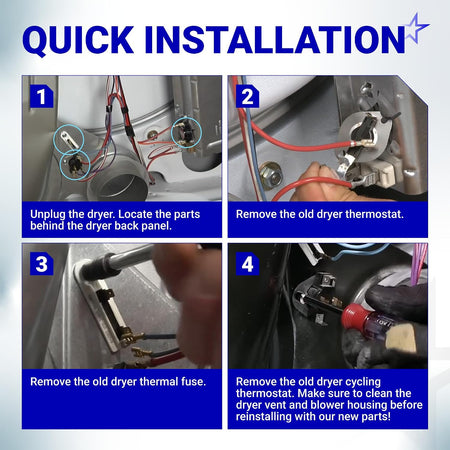 QUICK INSTALLATION

1

Unplug the dryer. Locate the parts behind the dryer back panel.

2

Remove the old dryer thermostat.

3

Remove the old dryer thermal fuse.

4

Remove the old dryer cycling thermostat. Make sure to clean the dryer vent and blower housing before reinstalling with our new parts!