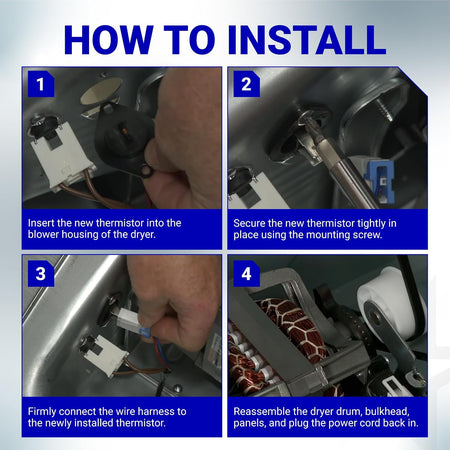 HOW TO INSTALL

1

Insert the new thermistor into the blower housing of the dryer.

2

Secure the new thermistor tightly in place using the mounting screw.

3

Firmly connect the wire harness to the newly installed thermistor.

4

Reassemble the dryer drum, bulkhead, panels, and plug the power cord back in.