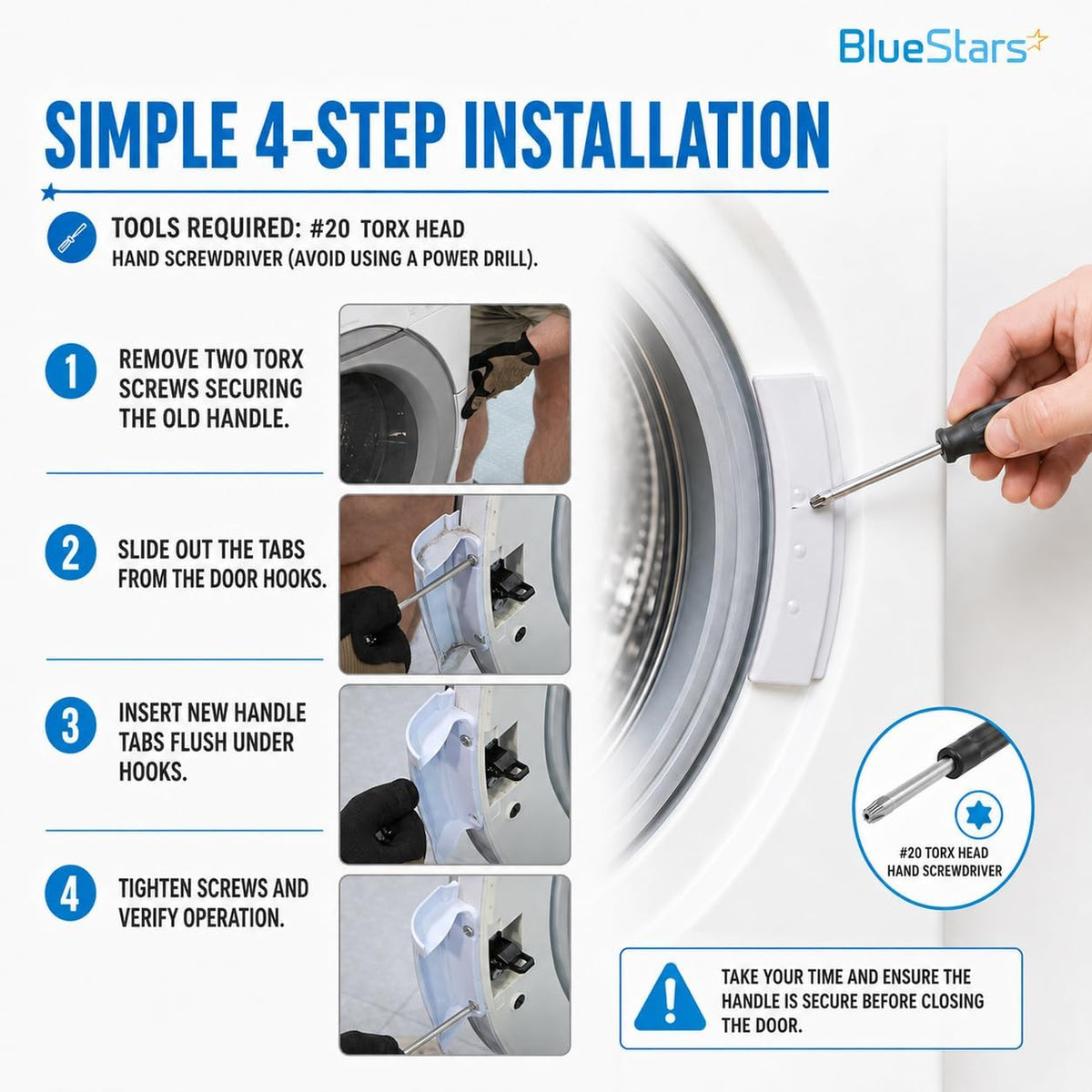 BlueStars

SIMPLE 4-STEP INSTALLATION

TOOLS REQUIRED: #20 TORX HEAD HAND SCREWDRIVER (AVOID USING A POWER DRILL).

1 REMOVE TWO TORX SCREWS SECURING THE OLD HANDLE.

2 SLIDE OUT THE TABS FROM THE DOOR HOOKS.

3 INSERT NEW HANDLE TABS FLUSH UNDER HOOKS.

4 TIGHTEN SCREWS AND VERIFY OPERATION.

#20 TORX HEAD HAND SCREWDRIVER

TAKE YOUR TIME AND ENSURE THE HANDLE IS SECURE BEFORE CLOSING THE DOOR.